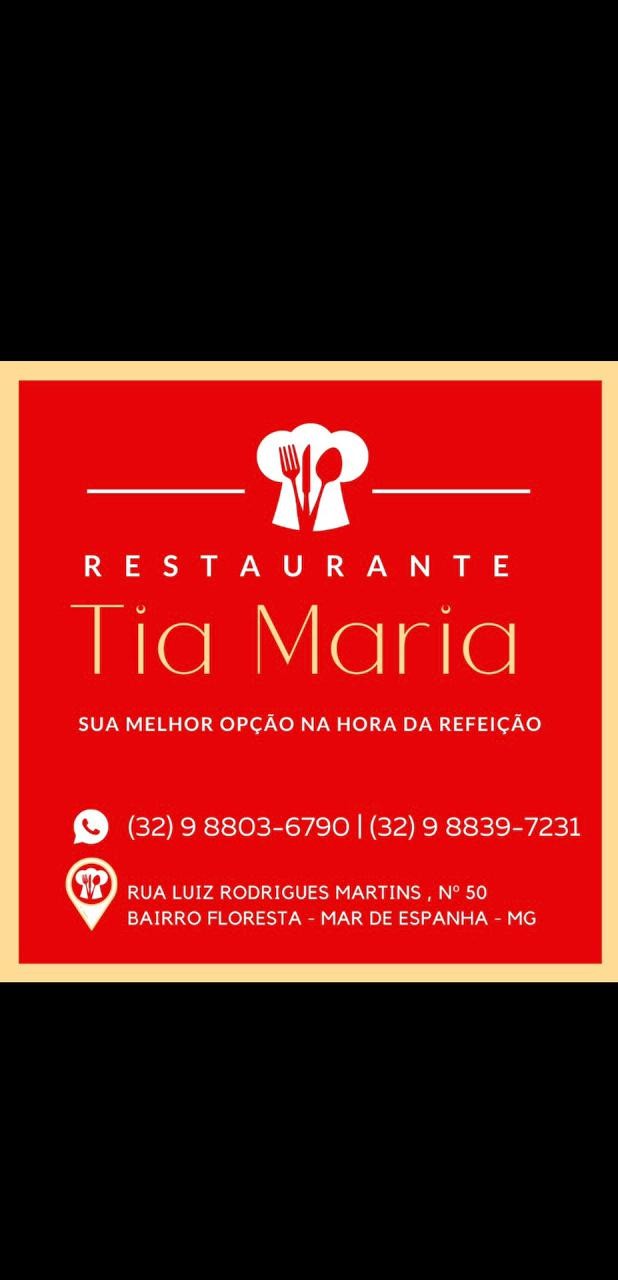 RESTAURANTE
Tia Maria

SUA MELHOR OPÇÃO NA HORA DA REFEIÇÃO

(32) 9 8803-6790 | (32) 9 8839-7231

RUA LUIZ RODRIGUES MARTINS , Nº 50
BAIRRO FLORESTA - MAR DE ESPANHA - MG